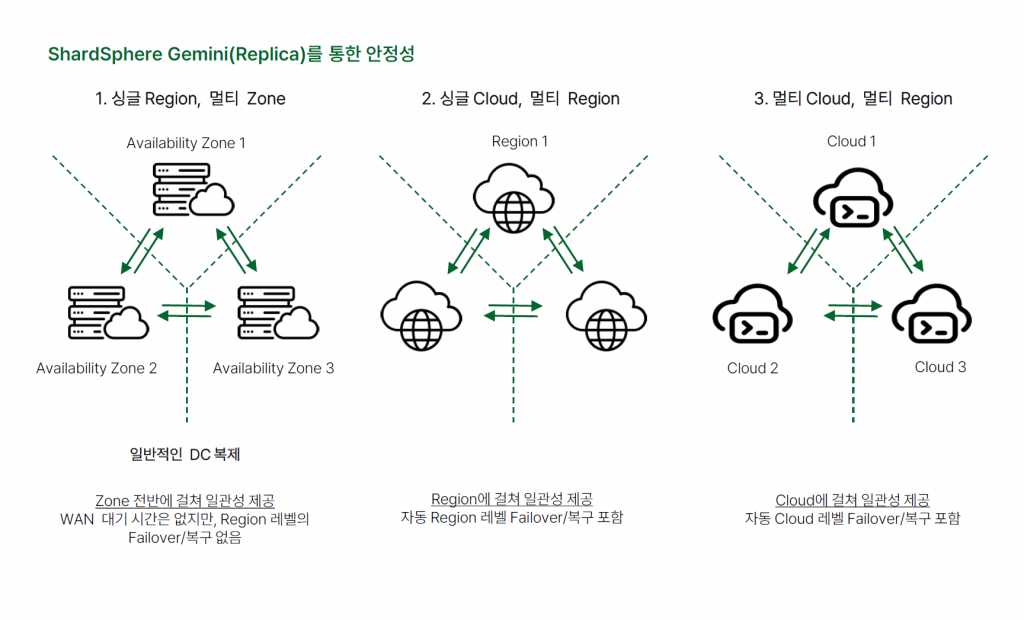 ShardSphere Gemini(Replica)를 통한 안정성

1. 싱글 Region, 멀티 Zone

Availability Zone 1

Availability Zone 2

Availability Zone 3

일반적인 DC 복제

Zone 전반에 걸쳐 일관성 제공
WAN 대기 시간은 없지만, Region 레벨의 Failover/복구 없음

2. 싱글 Cloud, 멀티 Region

Region 1

Region에 걸쳐 일관성 제공
자동 Region 레벨 Failover/복구 포함

3. 멀티 Cloud, 멀티 Region

Cloud 1

Cloud 2

Cloud 3

Cloud에 걸쳐 일관성 제공
자동 Cloud 레벨 Failover/복구 포함